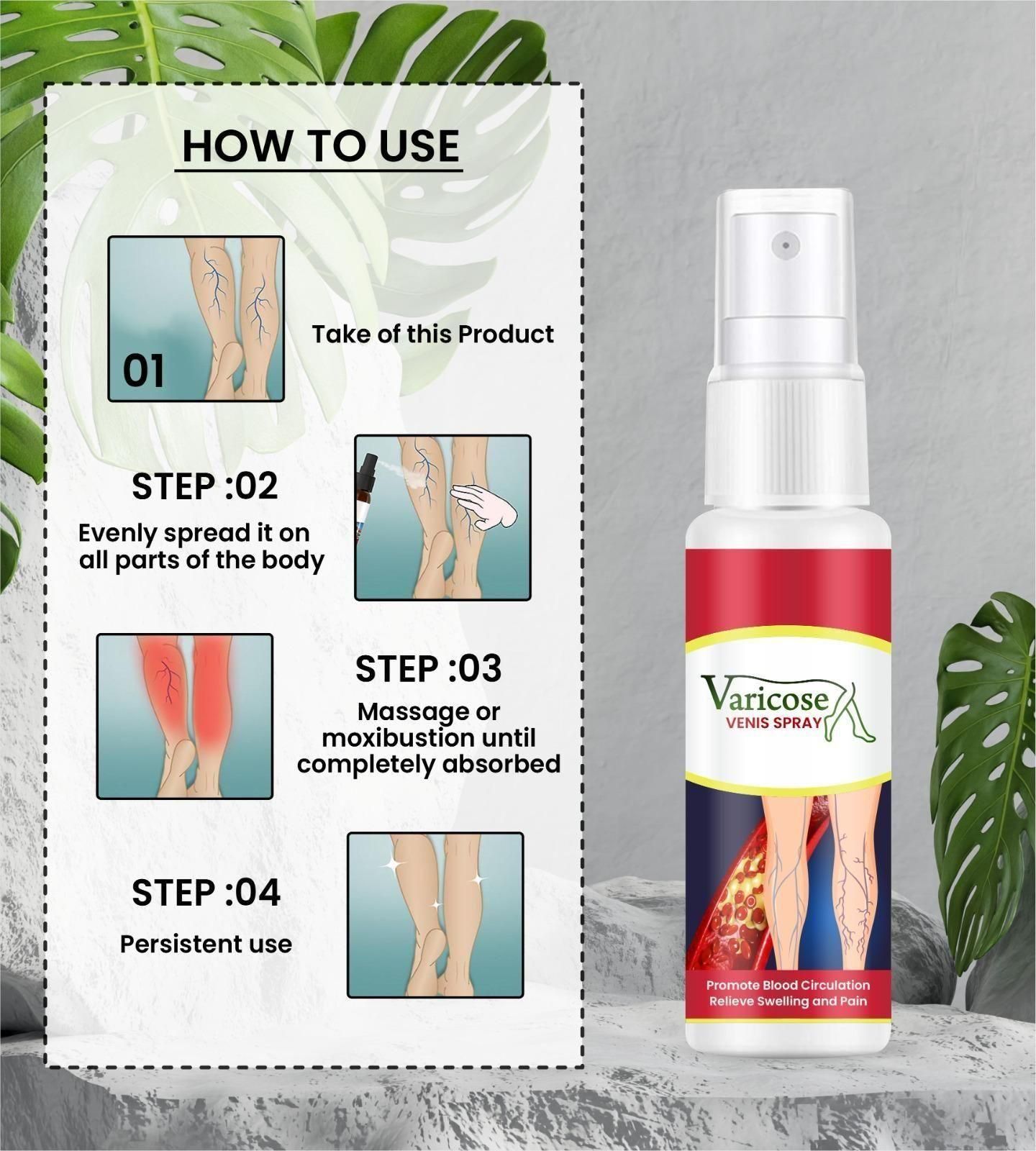 HOW TO USE

01

Take of this Product

STEP :02

Evenly spread it on all parts of the body

STEP :03

Massage or moxibustion until completely absorbed

STEP :04

Persistent use

Varicose
VENIS SPRAY

Promote Blood Circulation
Relieve Swelling and Pain